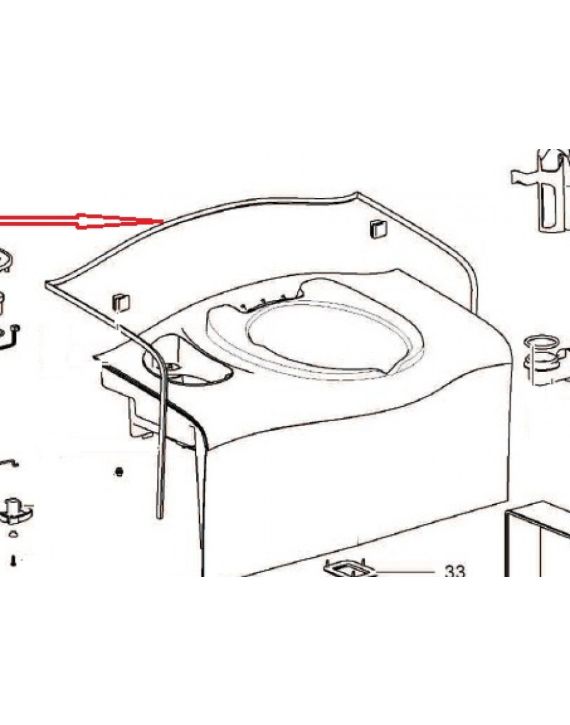 33